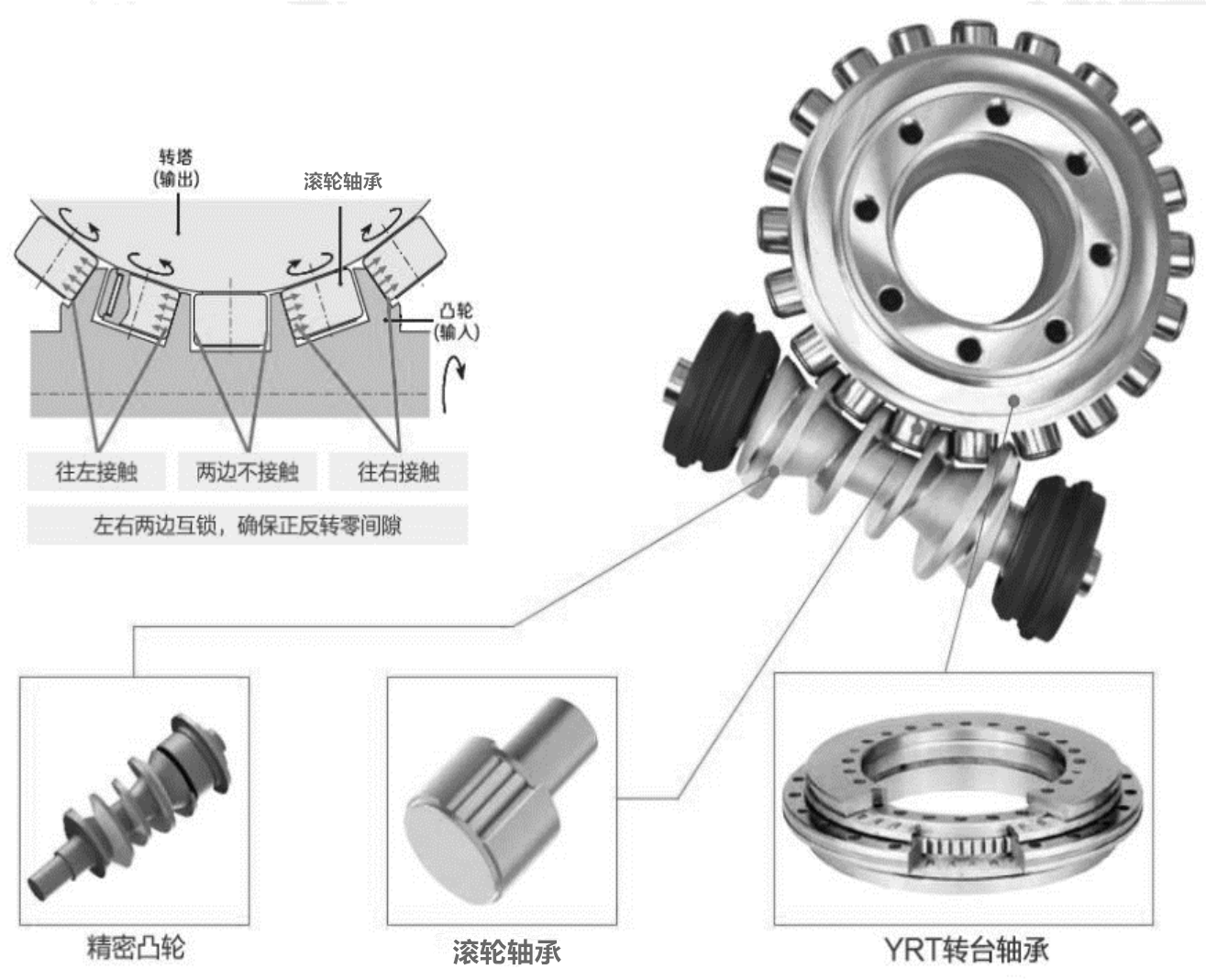 转塔
(输出)

滚轮轴承

凸轮
(输入)

往左接触

两边不接触

往右接触

左右两边互锁，确保正反转零间隙

精密凸轮

滚轮轴承

YRT转台轴承